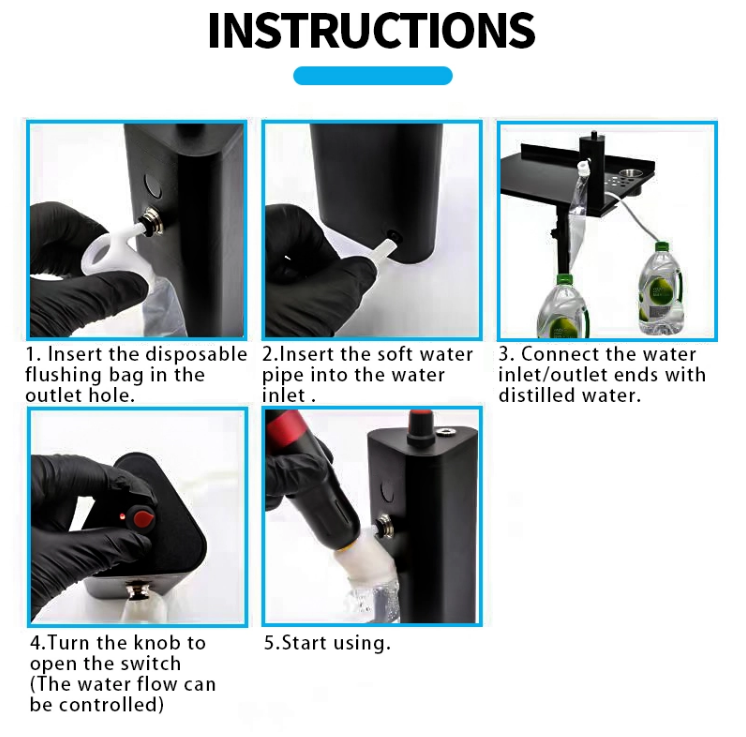 INSTRUCTIONS

1. Insert the disposable flushing bag in the outlet hole.

2.Insert the soft water pipe into the water inlet .

3. Connect the water inlet/outlet ends with distilled water.

4.Turn the knob to open the switch (The water flow can be controlled)

5.Start using.